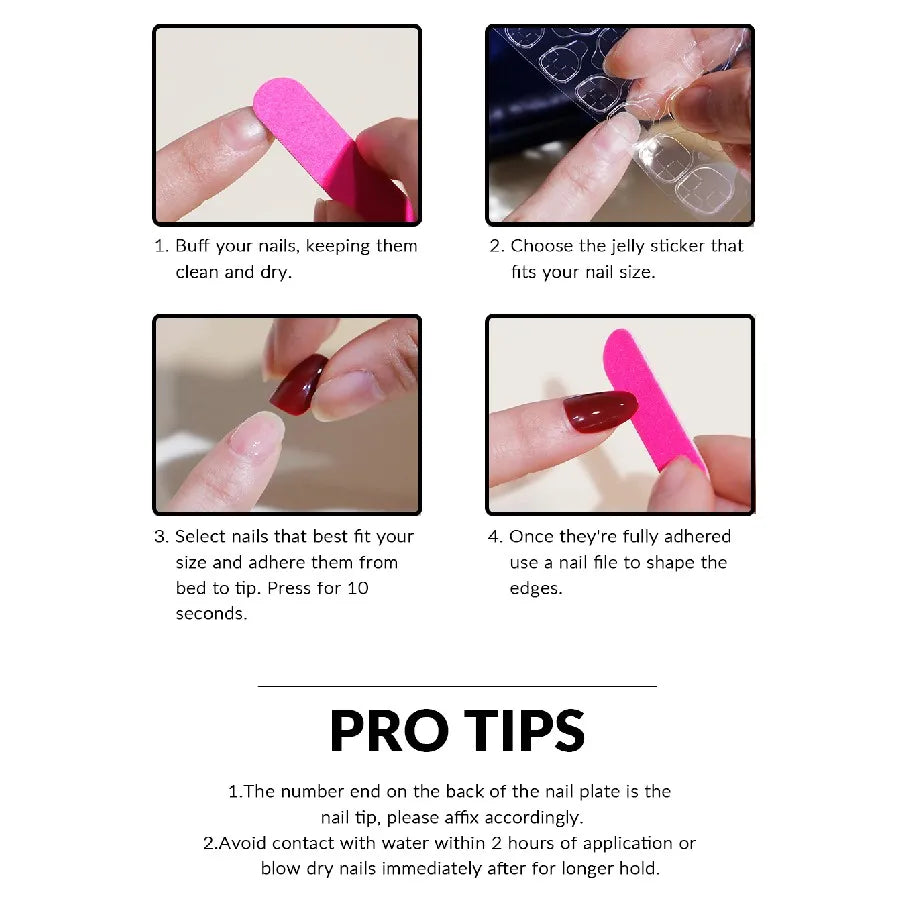 1. Buff your nails, keeping them clean and dry.

2. Choose the jelly sticker that fits your nail size.

3. Select nails that best fit your size and adhere them from bed to tip. Press for 10 seconds.

4. Once they're fully adhered use a nail file to shape the edges.

PRO TIPS

1.The number end on the back of the nail plate is the nail tip, please affix accordingly.
2.Avoid contact with water within 2 hours of application or blow dry nails immediately after for longer hold.