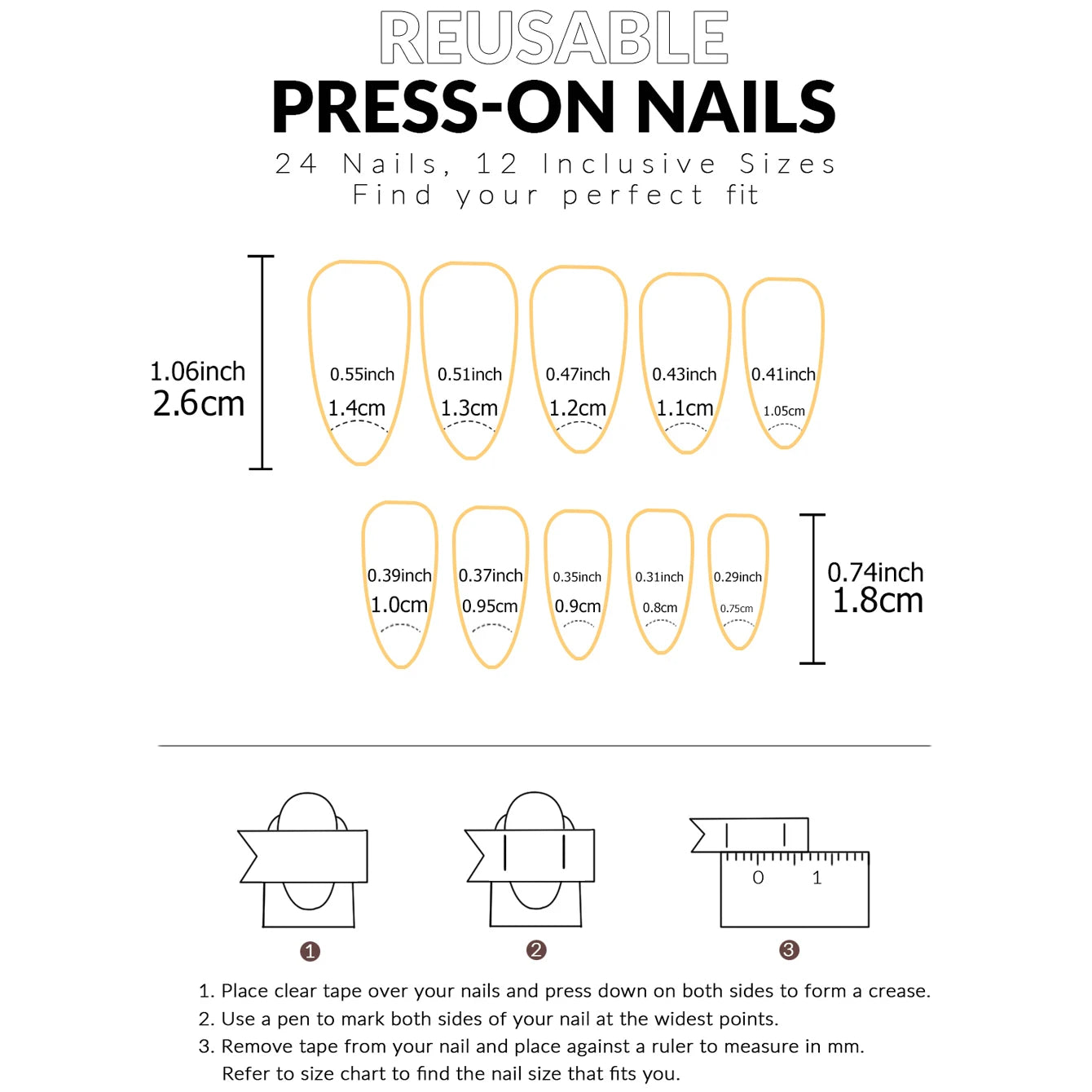 REUSABLE
PRESS-ON NAILS
24 Nails, 12 Inclusive Sizes
Find your perfect fit

1.06inch
2.6cm

0.55inch
1.4cm

0.51inch
1.3cm

0.47inch
1.2cm

0.43inch
1.1cm

0.41inch
1.05cm

0.39inch
1.0cm

0.37inch
0.95cm

0.35inch
0.9cm

0.31inch
0.8cm

0.29inch
0.75cm

0.74inch
1.8cm

0 1

1 2 3

1. Place clear tape over your nails and press down on both sides to form a crease.
2. Use a pen to mark both sides of your nail at the widest points.
3. Remove tape from your nail and place against a ruler to measure in mm. Refer to size chart to find the nail size that fits you.