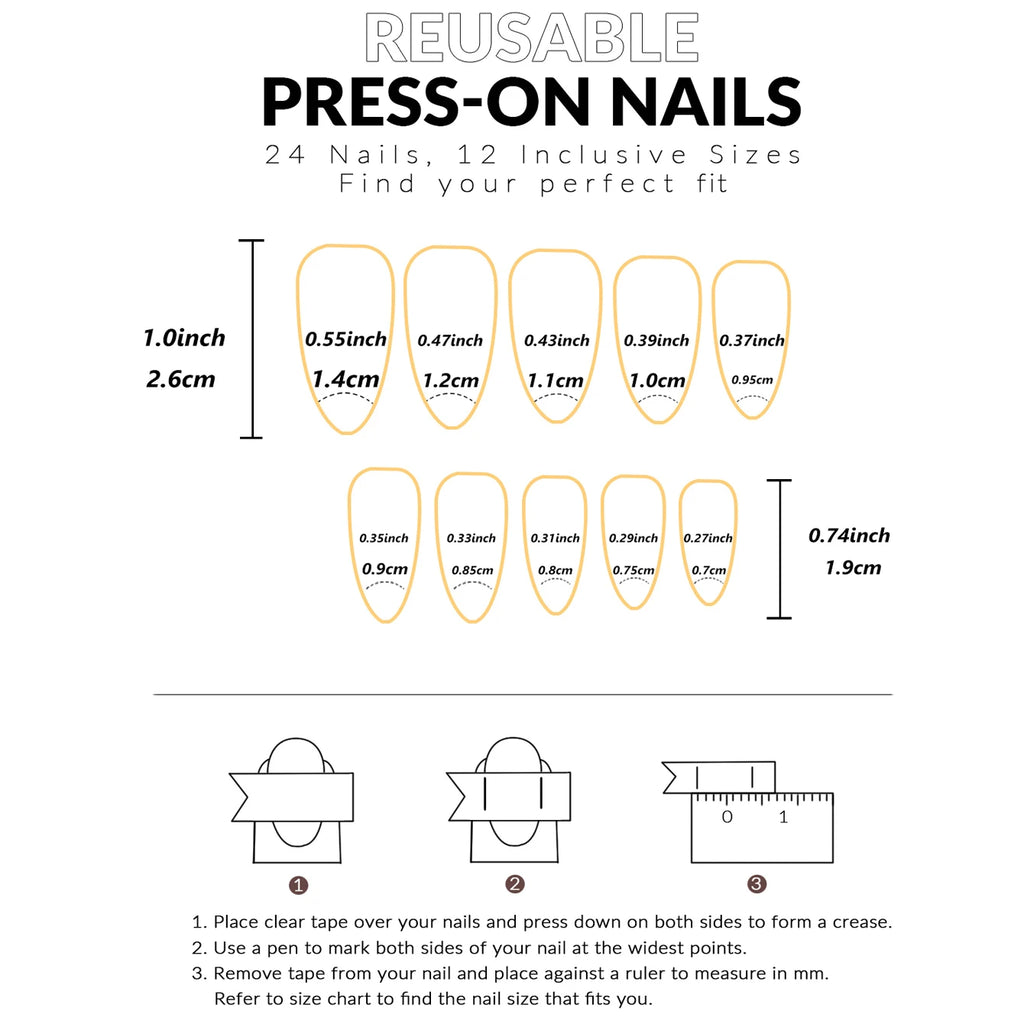 REUSABLE
PRESS-ON NAILS
24 Nails, 12 Inclusive Sizes
Find your perfect fit

1.0inch
2.6cm

0.55inch
1.4cm

0.47inch
1.2cm

0.43inch
1.1cm

0.39inch
1.0cm

0.37inch
0.95cm

0.35inch
0.9cm

0.33inch
0.85cm

0.31inch
0.8cm

0.29inch
0.75cm

0.27inch
0.7cm

0.74inch
1.9cm

0 1

1 2 3

1. Place clear tape over your nails and press down on both sides to form a crease.
2. Use a pen to mark both sides of your nail at the widest points.
3. Remove tape from your nail and place against a ruler to measure in mm. Refer to size chart to find the nail size that fits you.